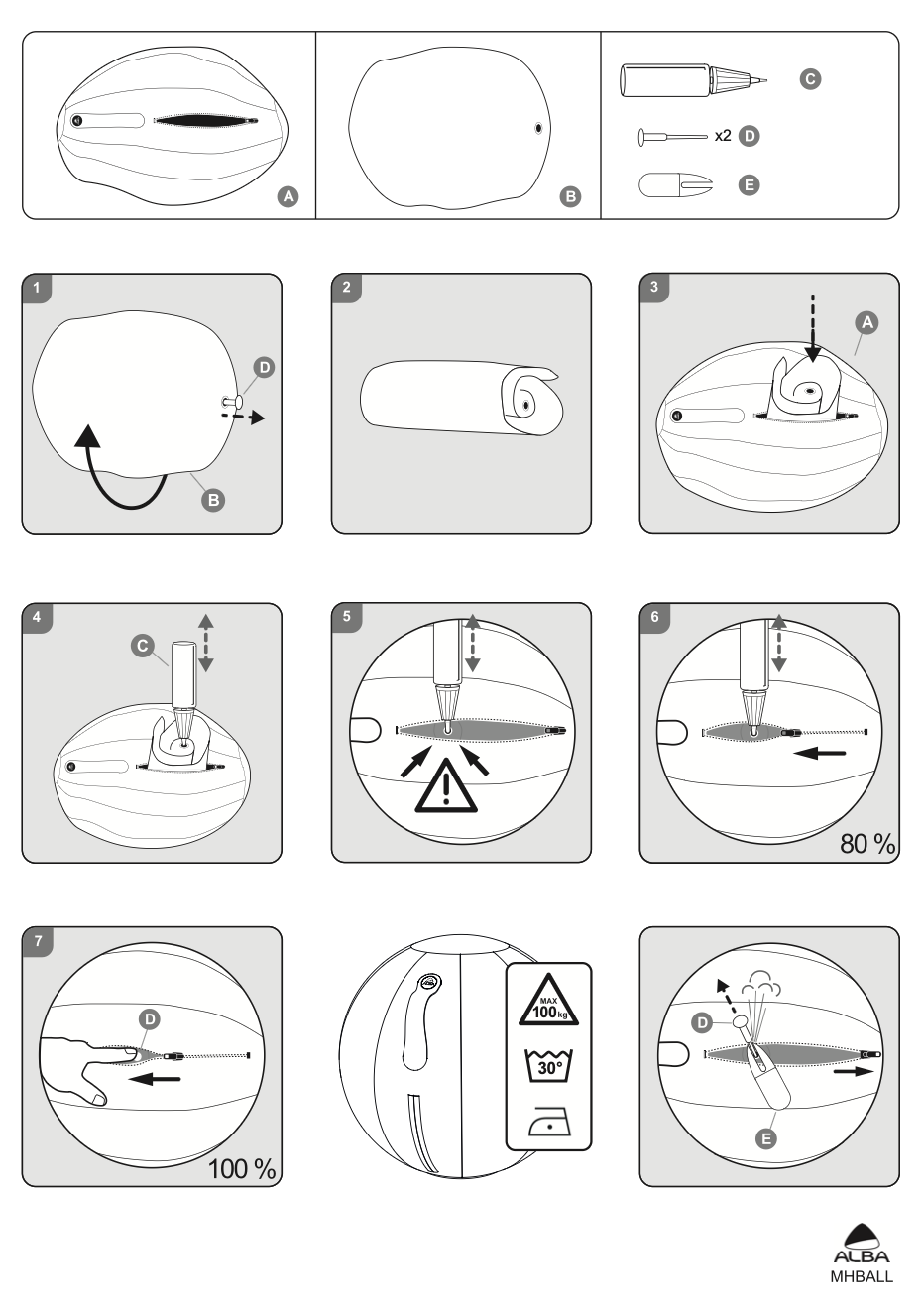 A

B

C

x2 D

E

1

D

B

2

3

A

4

C

5

6

80 %

7

D

100 %

MAX 100 kg

30°

D

E

ALBA
MHBALL