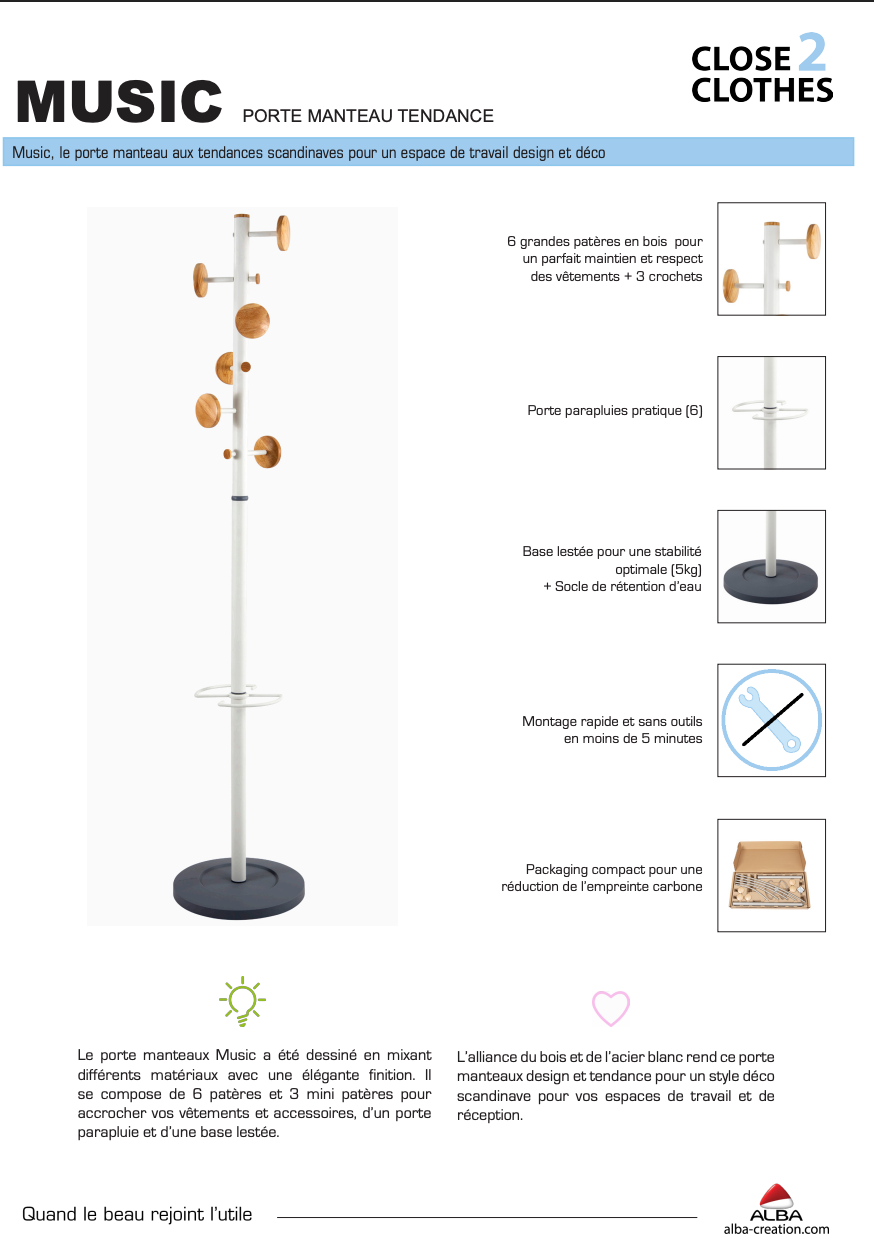 CLOSE 2 CLOTHES

MUSIC PORTE MANTEAU TENDANCE

Music, le porte manteau aux tendances scandinaves pour un espace de travail design et déco

6 grandes patères en bois pour un parfait maintien et respect des vêtements + 3 crochets

Porte parapluies pratique (6)

Base lestée pour une stabilité optimale (5kg) + Socle de rétention d'eau

Montage rapide et sans outils en moins de 5 minutes

Packaging compact pour une réduction de l'empreinte carbone

Le porte manteaux Music a été dessiné en mixant différents matériaux avec une élégante finition. Il se compose de 6 patères et 3 mini patères pour accrocher vos vêtements et accessoires, d'un porte parapluie et d'une base lestée.

L'alliance du bois et de l'acier blanc rend ce porte manteaux design et tendance pour un style déco scandinave pour vos espaces de travail et de réception.

Quand le beau rejoint l'utile

ALBA
alba-creation.com