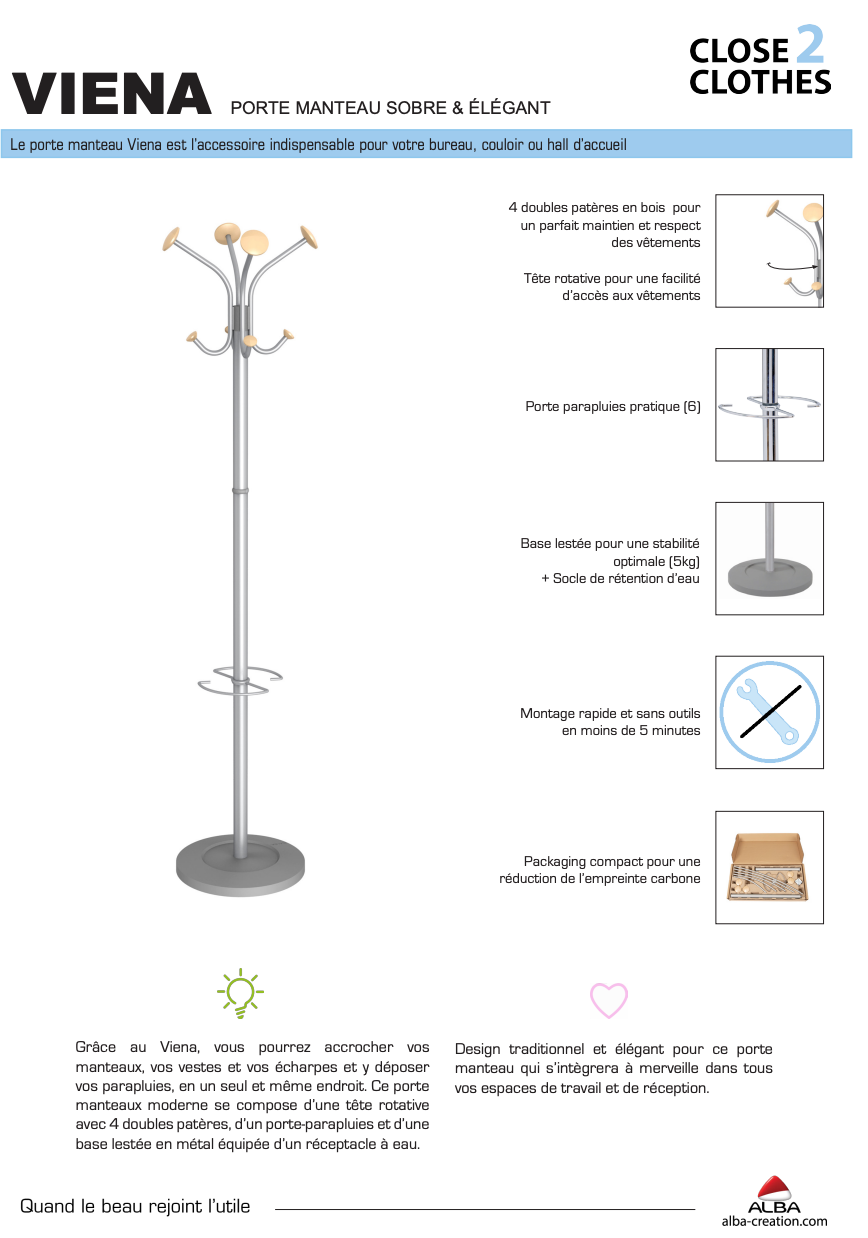 CLOSE 2 CLOTHES

VIENA PORTE MANTEAU SOBRE & ÉLÉGANT

Le porte manteau Viena est l'accessoire indispensable pour votre bureau, couloir ou hall d'accueil

4 doubles patères en bois pour un parfait maintien et respect des vêtements

Tête rotative pour une facilité d'accès aux vêtements

Porte parapluies pratique (6)

Base lestée pour une stabilité optimale (5kg)
+ Socle de rétention d'eau

Montage rapide et sans outils en moins de 5 minutes

Packaging compact pour une réduction de l'empreinte carbone

Grâce au Viena, vous pourrez accrocher vos manteaux, vos vestes et vos écharpes et y déposer vos parapluies, en un seul et même endroit. Ce porte manteaux moderne se compose d'une tête rotative avec 4 doubles patères, d'un porte-parapluies et d'une base lestée en métal équipée d'un réceptacle à eau.

Design traditionnel et élégant pour ce porte manteau qui s'intègrera à merveille dans tous vos espaces de travail et de réception.

Quand le beau rejoint l'utile

ALBA
alba-creation.com