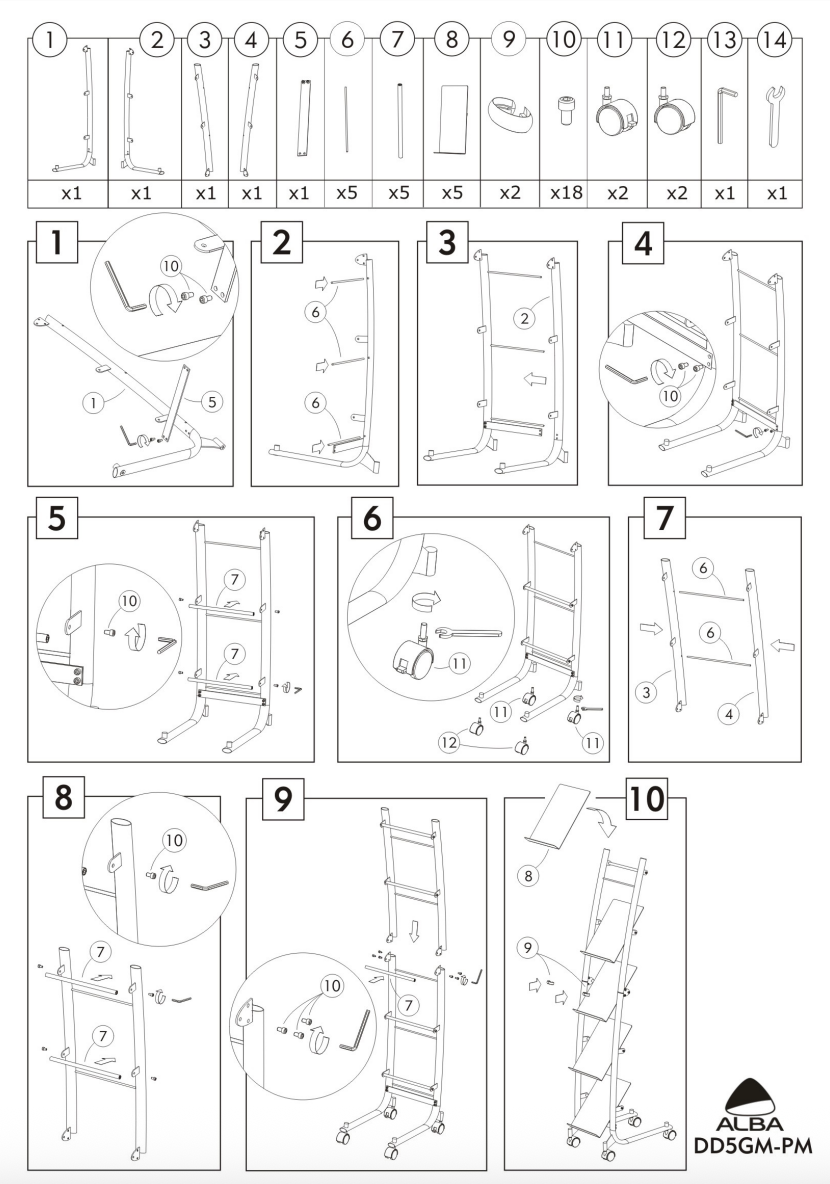 | 1 | 2 | 3 | 4 | 5 | 6 | 7 | 8 | 9 | 10 | 11 | 12 | 13 | 14 |
|---|---|---|---|---|---|---|---|---|---|---|---|---|---|
| x1 | x1 | x1 | x1 | x1 | x5 | x5 | x5 | x2 | x18 | x2 | x2 | x1 | x1 |

1
10
1
5

2
6
6

3
2

4
10

5
10
7
7

6
11
11
11
12

7
6
6
3
4

8
10
7
7

9
10
7

10
8
9

ALBA
DD5GM-PM