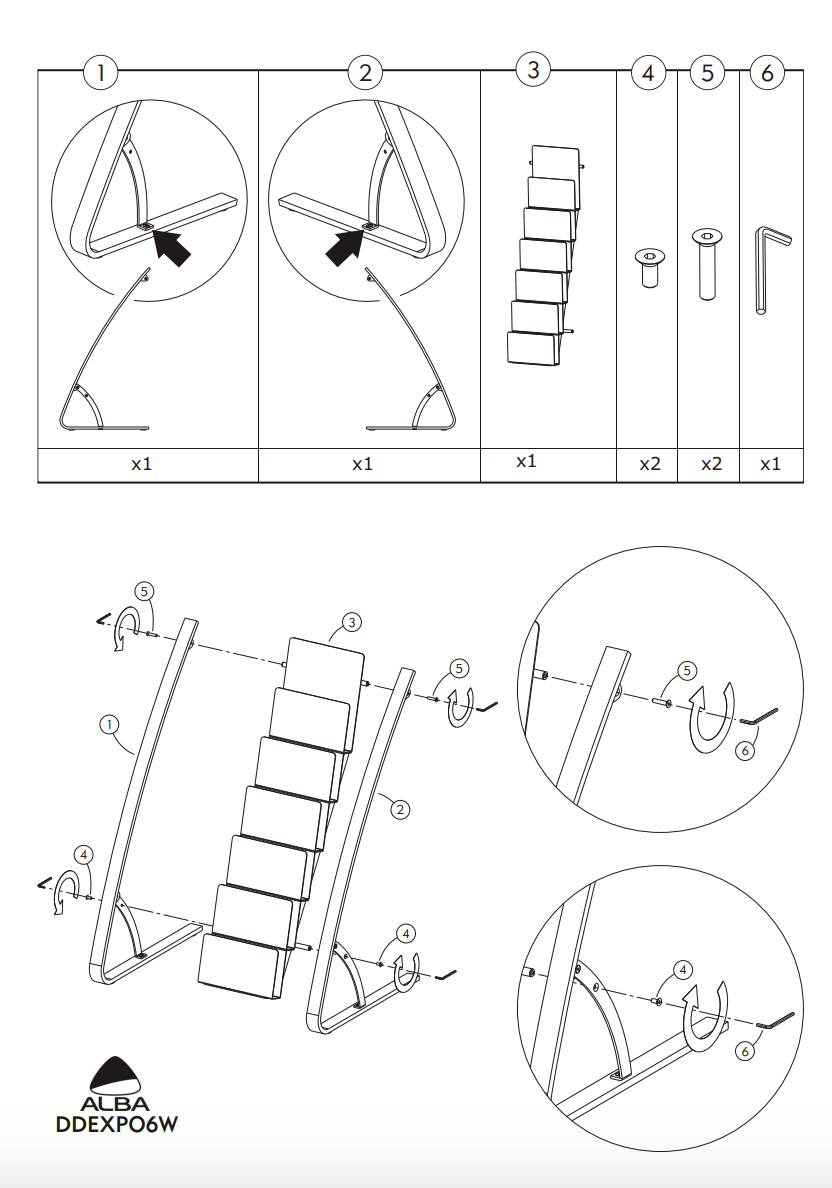 | 1 | 2 | 3 | 4 | 5 | 6 |
|---|---|---|---|---|---|
| x1 | x1 | x1 | x2 | x2 | x1 |

5
3
5
1
2
4
4
5
6
4
6

ALBA
DDEXPO6W