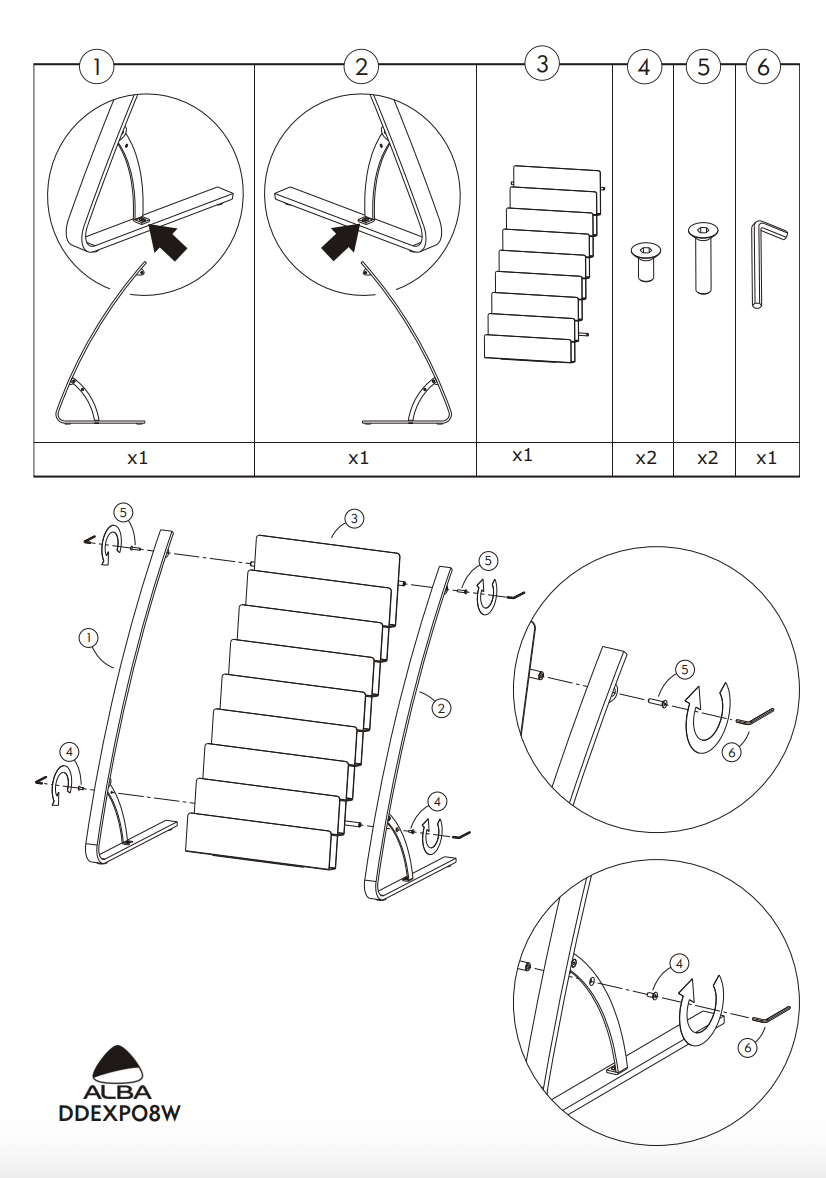 | 1 | 2 | 3 | 4 | 5 | 6 |
|---|---|---|---|---|---|
| x1 | x1 | x1 | x2 | x2 | x1 |

5
3
5
1
2
4
4
5
6
4
6

ALBA
DDEXPO8W