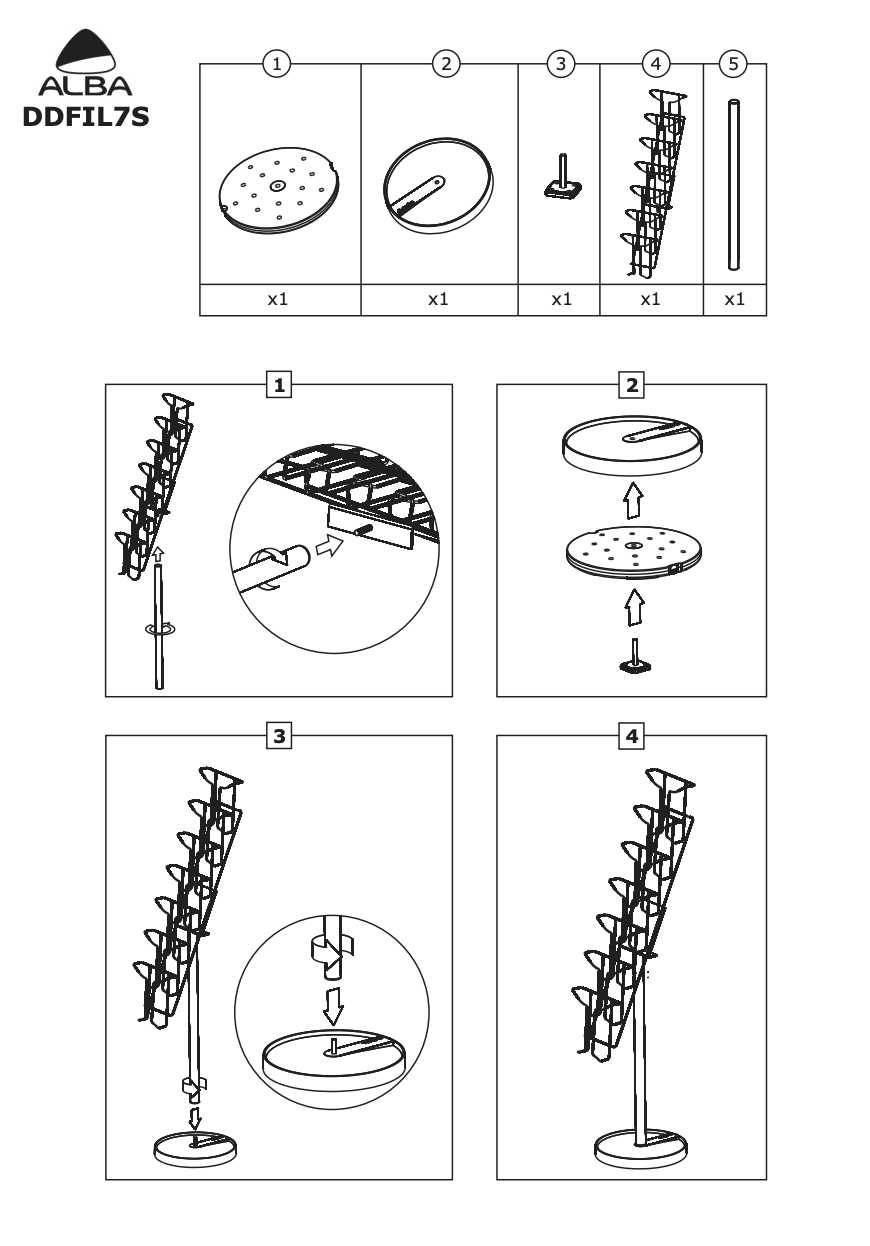 ALBA
DDFIL7S

| 1 | 2 | 3 | 4 | 5 |
|---|---|---|---|---|
| x1 | x1 | x1 | x1 | x1 |

1

2

3

4