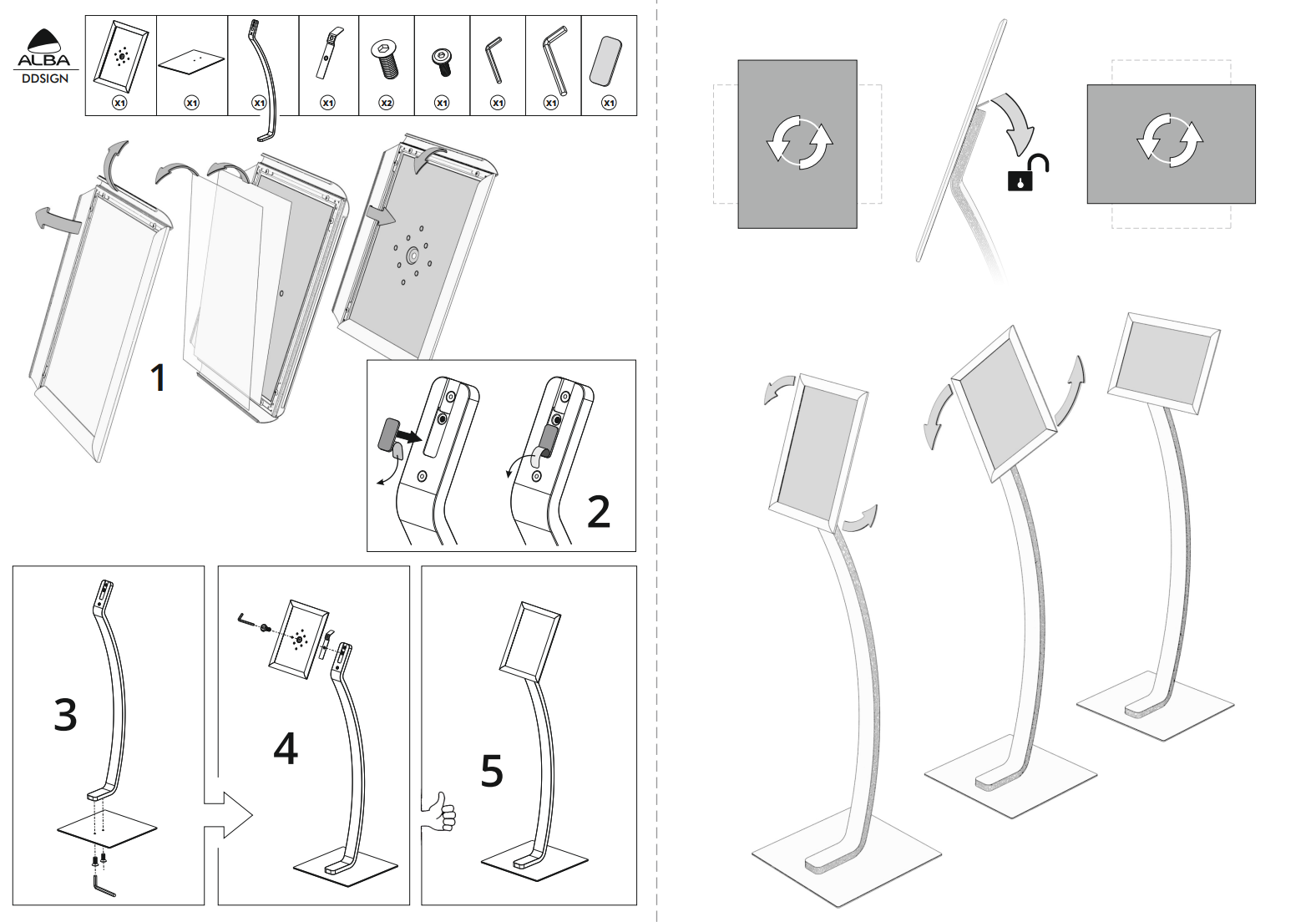 ALBA
DDSIGN

X1 X1 X1 X1 X2 X1 X1 X1 X1

1

2

3

4

5