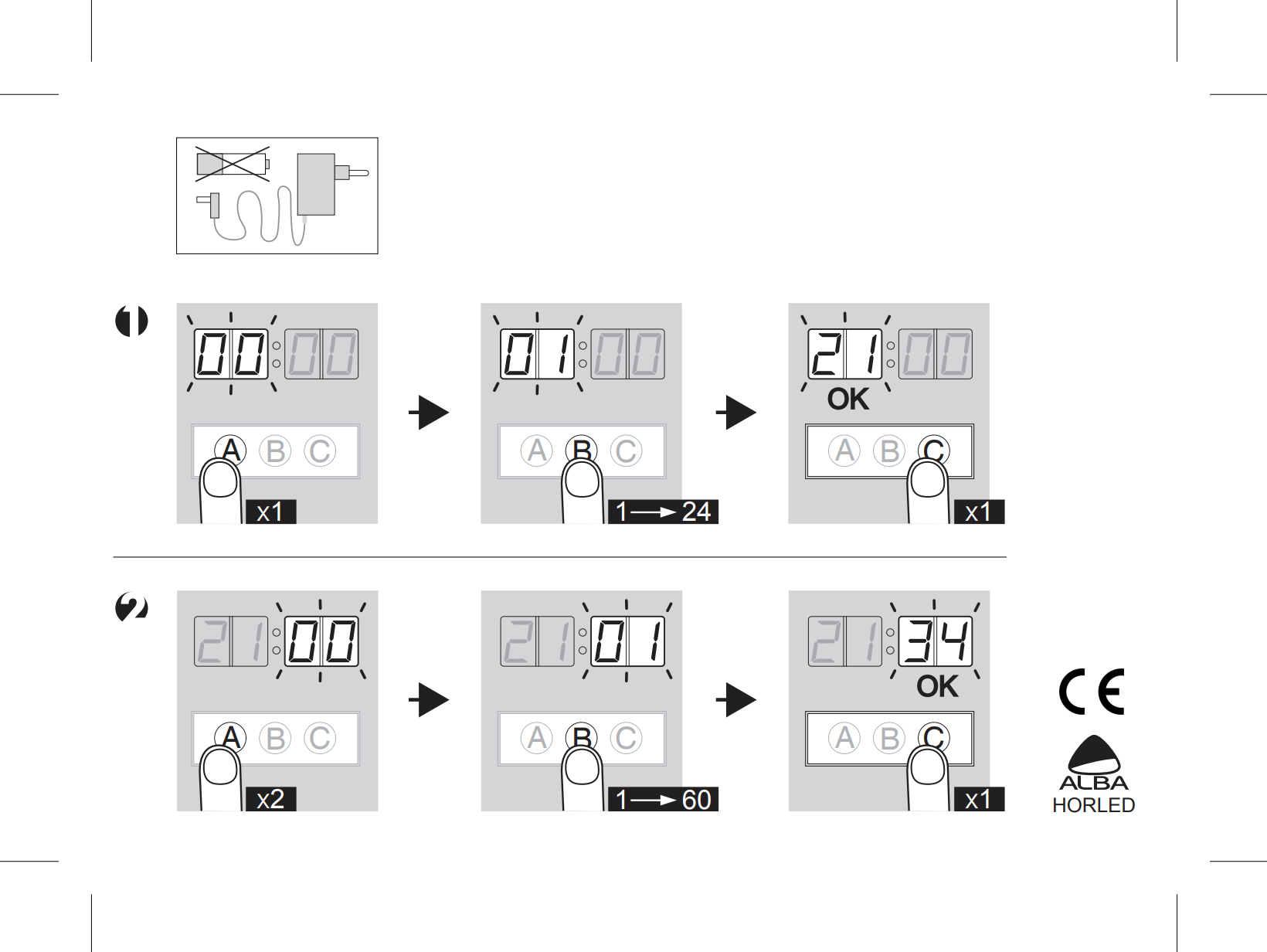 1

00:00

A B C

x1

01:00

A B C

1 → 24

21:00

OK

A B C

x1

2

21:00

A B C

x2

21:01

A B C

1 → 60

21:34

OK

A B C

x1

CE

ALBA
HORLED