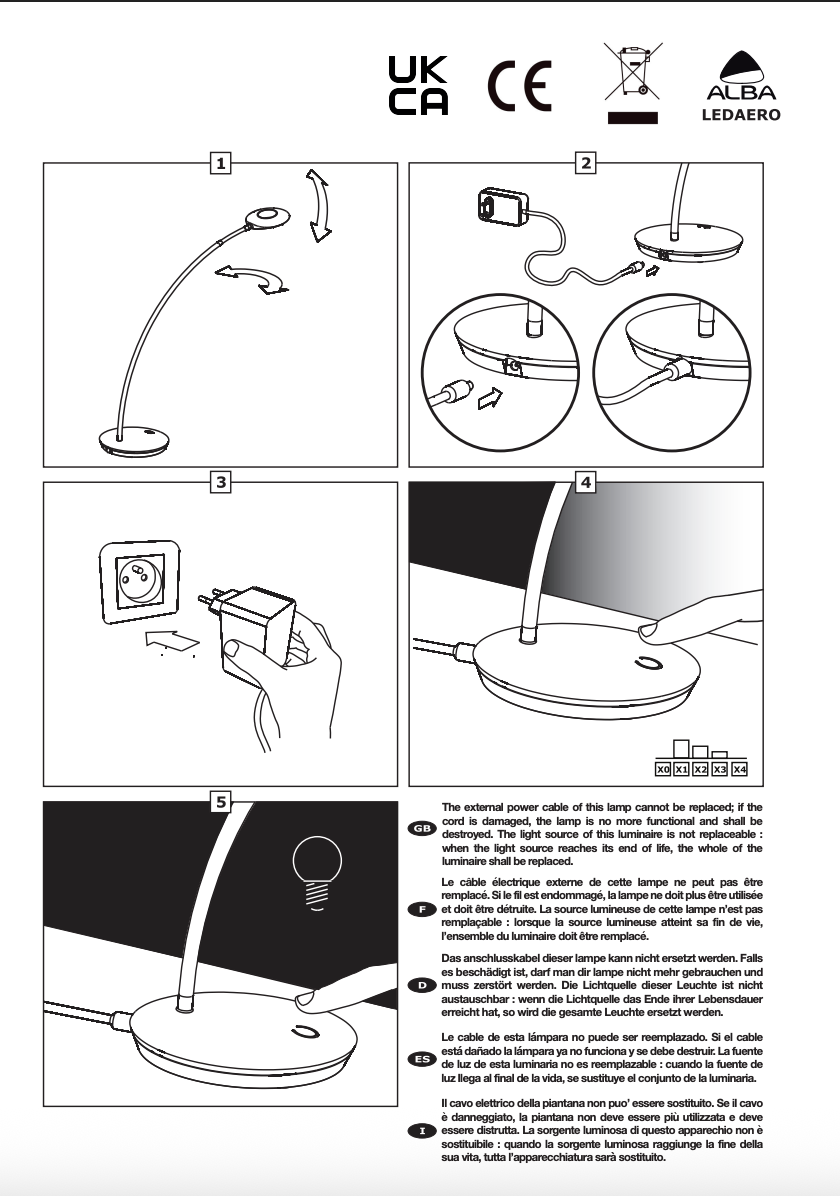 UK
CA

CE

ALBA
LEDAERO

1

2

3

4

X0 X1 X2 X3 X4

5

GB The external power cable of this lamp cannot be replaced; if the cord is damaged, the lamp is no more functional and shall be destroyed. The light source of this luminaire is not replaceable : when the light source reaches its end of life, the whole of the luminaire shall be replaced.

F Le câble électrique externe de cette lampe ne peut pas être remplacé. Si le fil est endommagé, la lampe ne doit plus être utilisée et doit être détruite. La source lumineuse de cette lampe n'est pas remplaçable : lorsque la source lumineuse atteint sa fin de vie, l'ensemble du luminaire doit être remplacé.

D Das anschlusskabel dieser lampe kann nicht ersetzt werden. Falls es beschädigt ist, darf man dir lampe nicht mehr gebrauchen und muss zerstört werden. Die Lichtquelle dieser Leuchte ist nicht austauschbar : wenn die Lichtquelle das Ende ihrer Lebensdauer erreicht hat, so wird die gesamte Leuchte ersetzt werden.

ES Le cable de esta lámpara no puede ser reemplazado. Si el cable está dañado la lámpara ya no funciona y se debe destruir. La fuente de luz de esta luminaria no es reemplazable : cuando la fuente de luz llega al final de la vida, se sustituye el conjunto de la luminaria.

I Il cavo elettrico della piantana non puo' essere sostituito. Se il cavo è danneggiato, la piantana non deve essere più utilizzata e deve essere distrutta. La sorgente luminosa di questo apparechio non è sostituibile : quando la sorgente luminosa raggiunge la fine della sua vita, tutta l'apparecchiatura sarà sostituito.