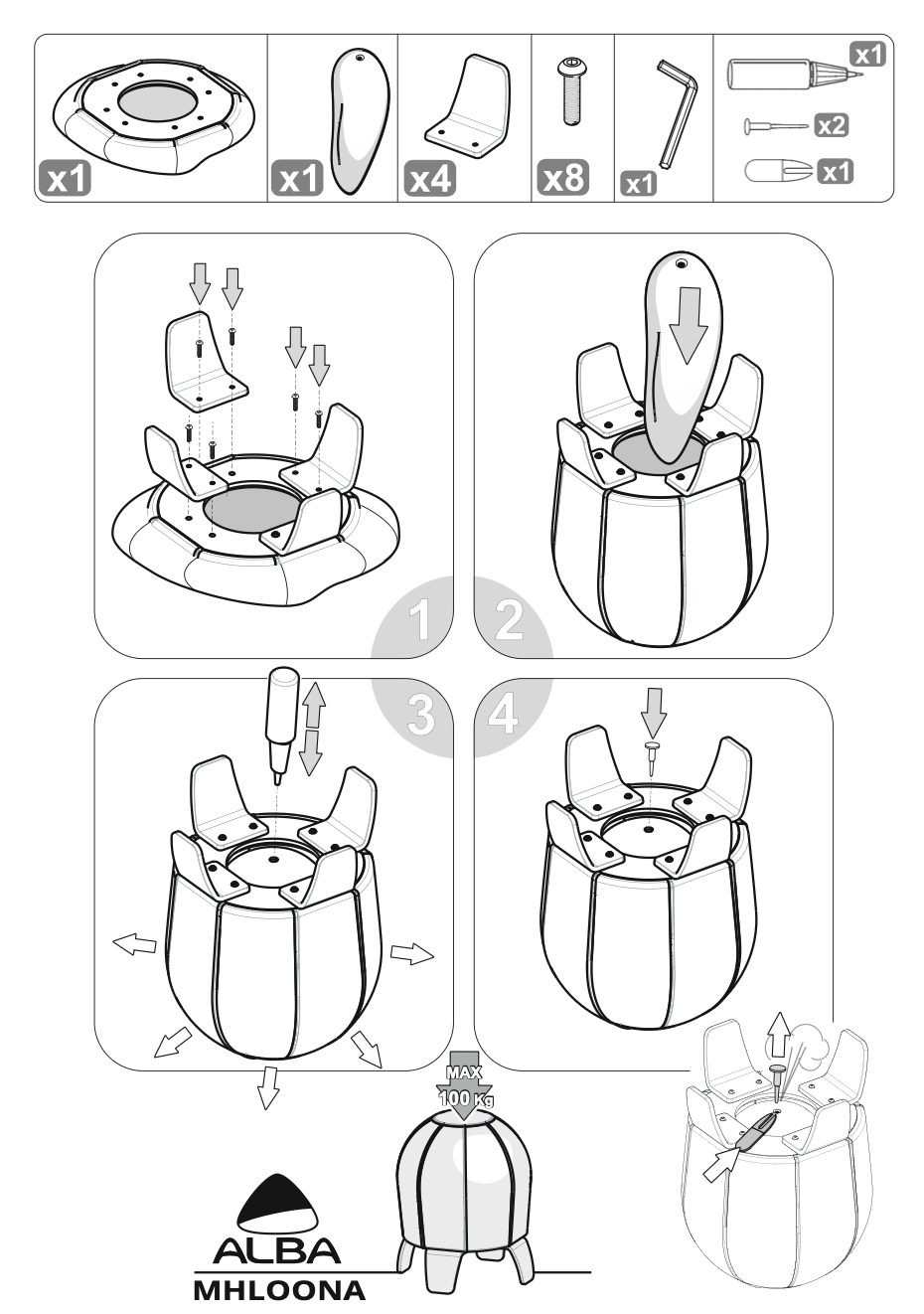 x1
x1
x4
x8
x1
x1
x2
x1

1
2
3
4

MAX
100 Kg

ALBA
MHLOONA