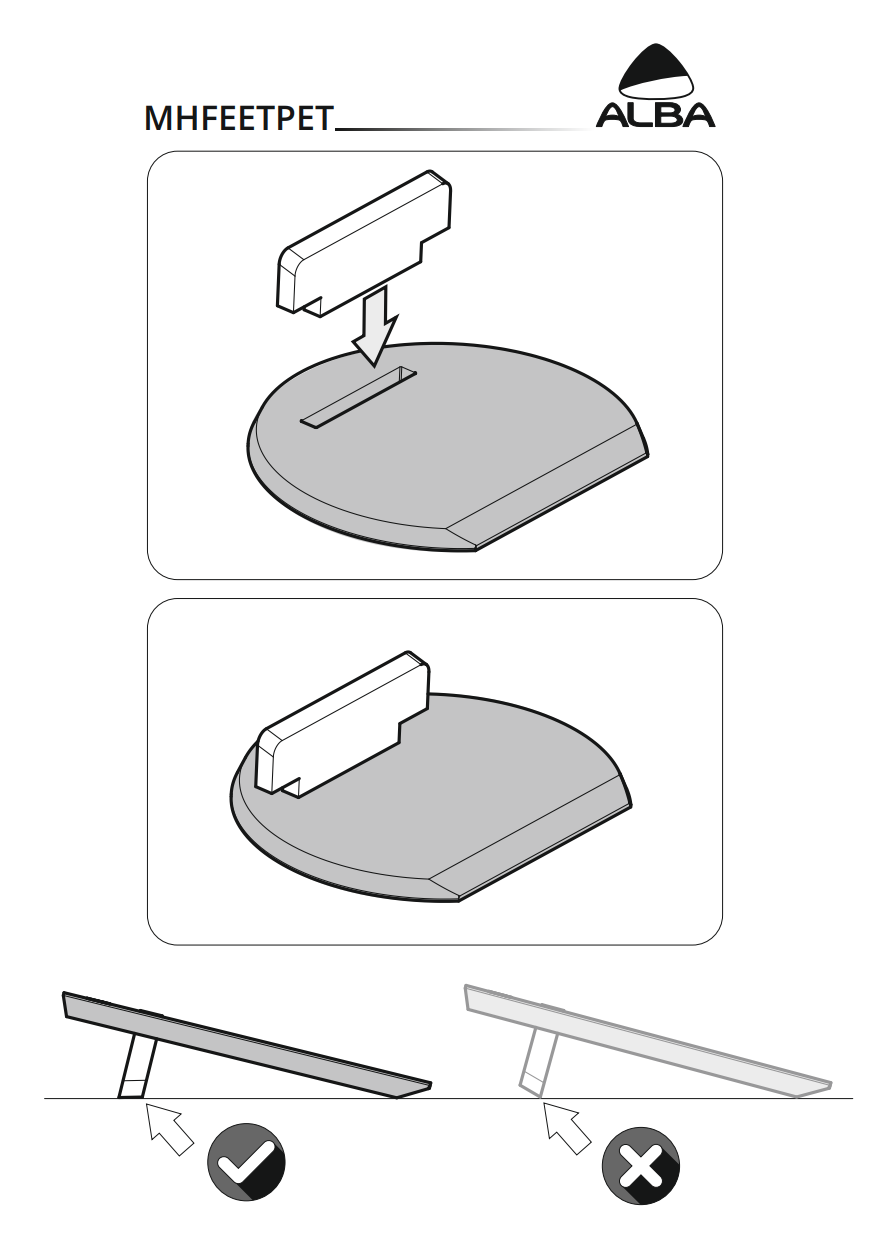 MHFEETPET

ALBA