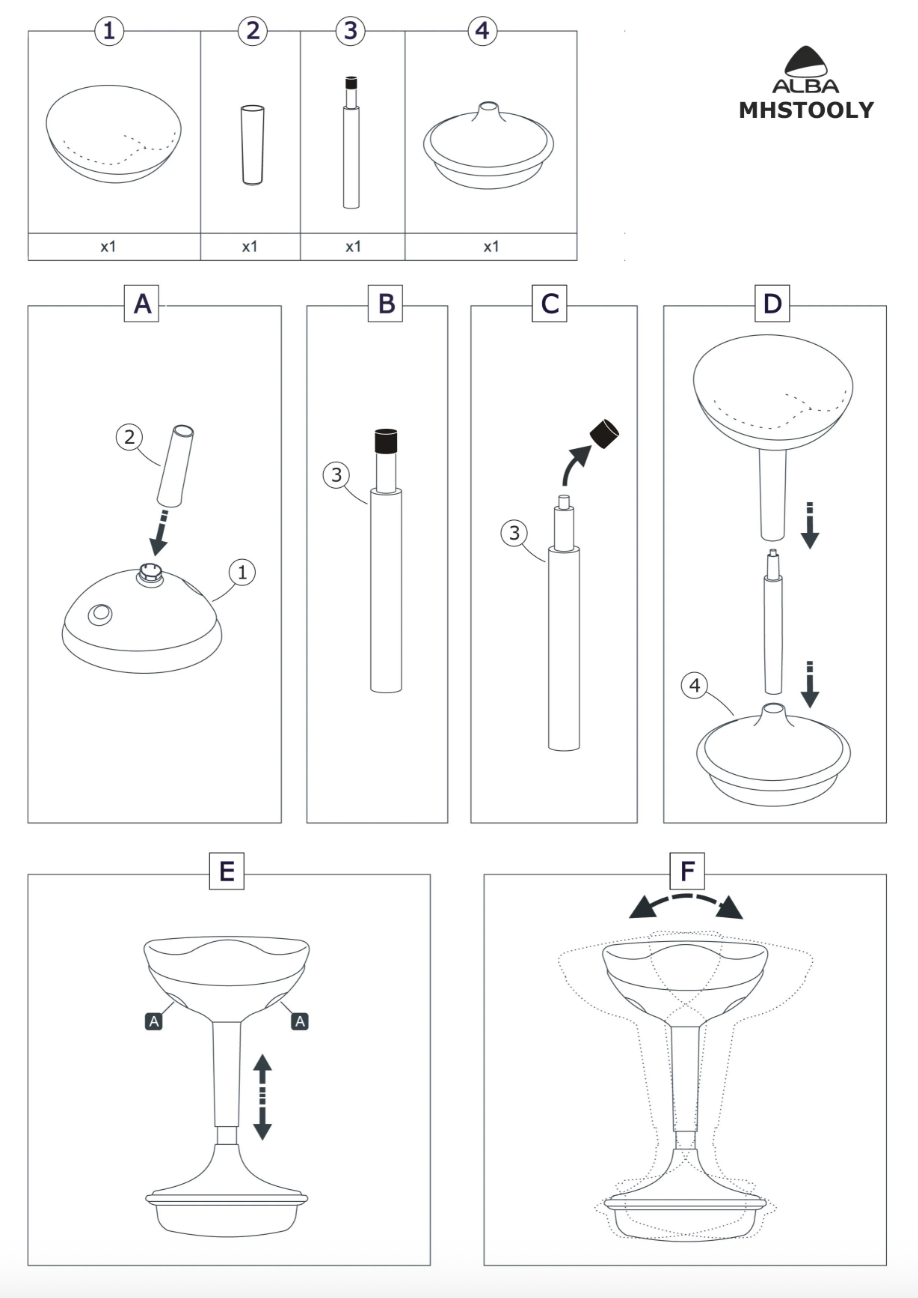 ALBA
MHSTOOLY

| 1 | 2 | 3 | 4 |
|---|---|---|---|
| x1 | x1 | x1 | x1 |

A
2
1

B
3

C
3

D
4

E
A
A

F