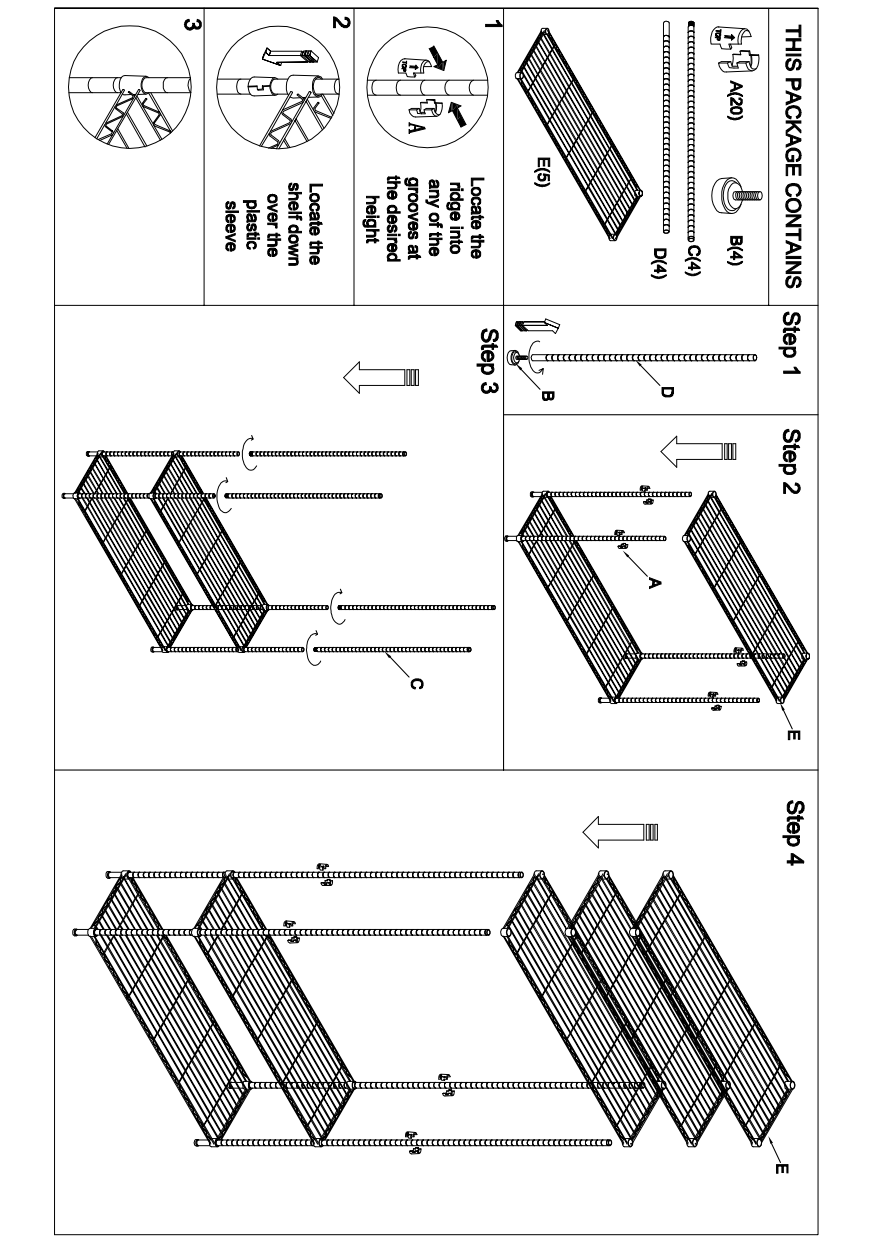 THIS PACKAGE CONTAINS

A(20)

B(4)

C(4)

D(4)

E(5)

1

A

Locate the ridge into any of the grooves at the desired height

2

Locate the shelf down over the plastic sleeve

3

Step 1

D

B

Step 2

A

E

Step 3

C

Step 4

E