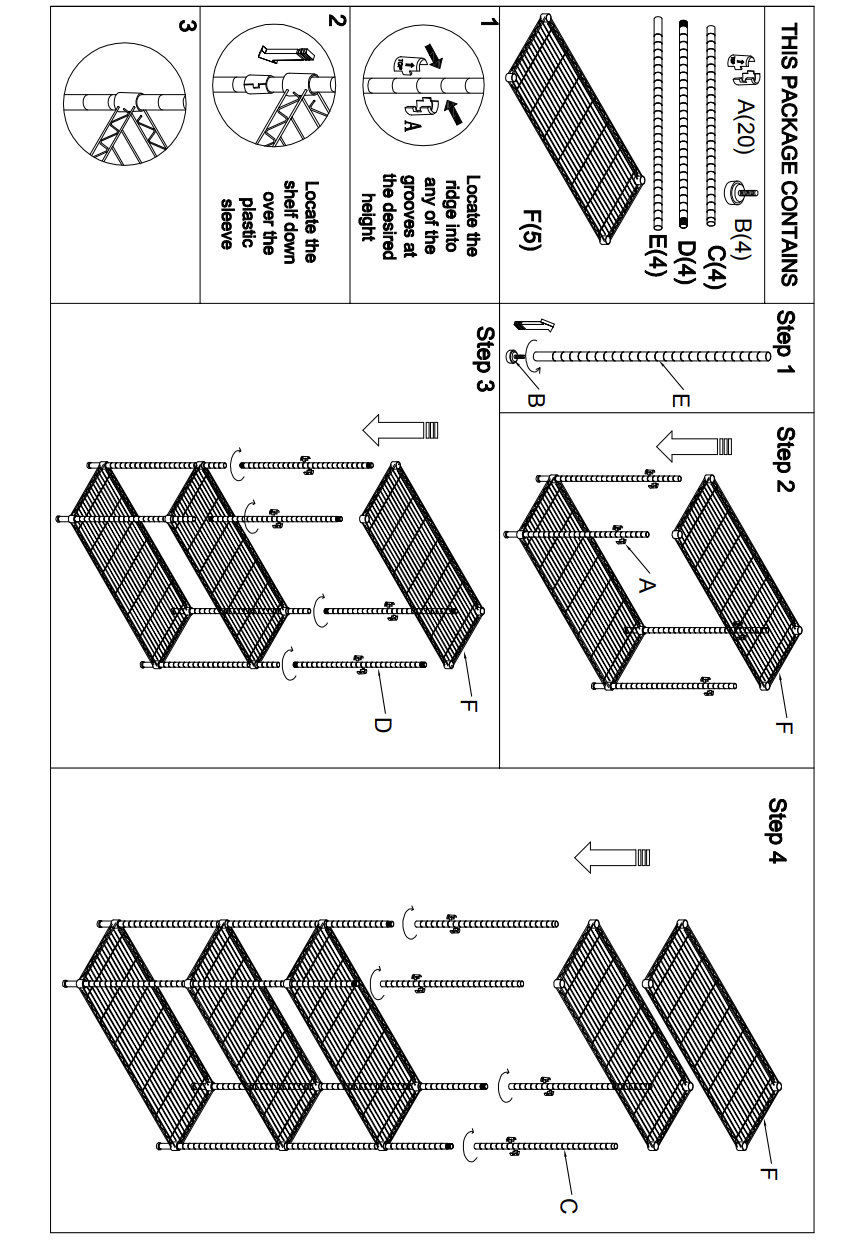 THIS PACKAGE CONTAINS

A(20)

B(4)

C(4)

D(4)

E(4)

F(5)

1

A

Locate the ridge into any of the grooves at the desired height

2

Locate the shelf down over the plastic sleeve

3

Step 1

E

B

Step 2

A

F

Step 3

F

D

Step 4

F

C