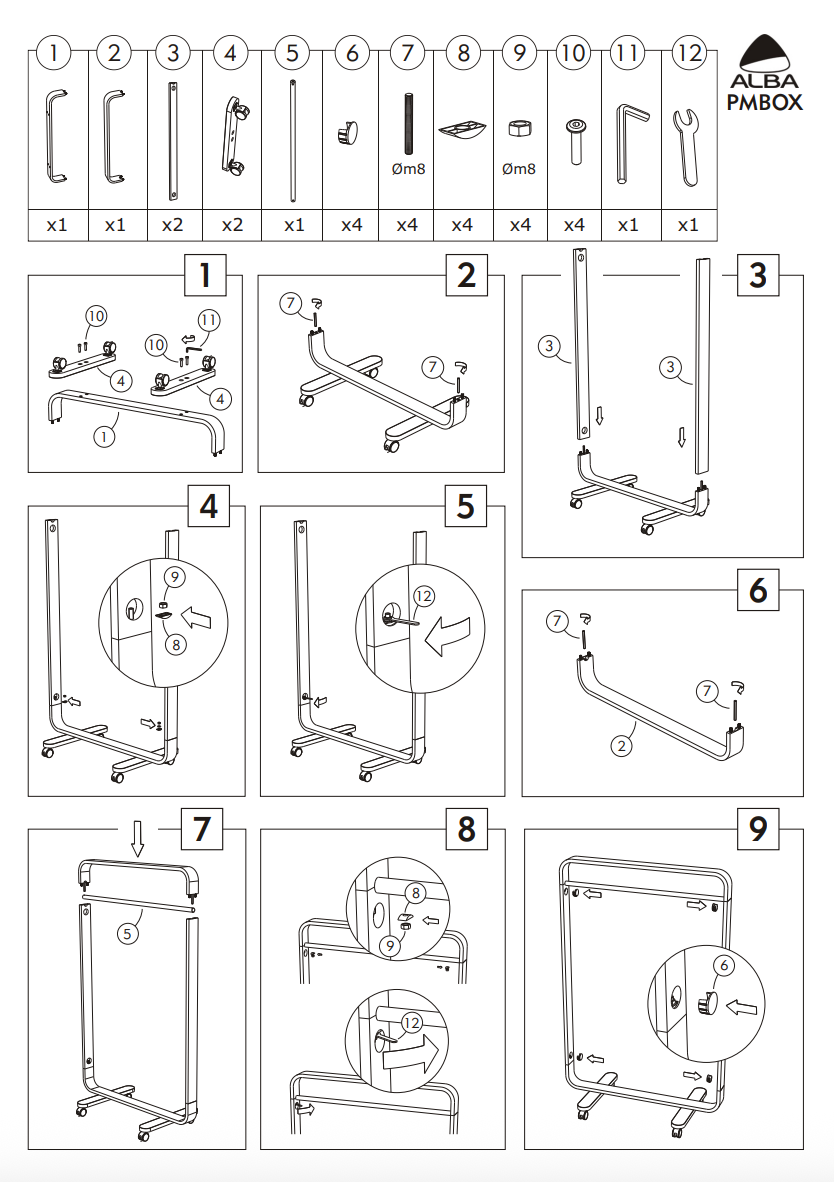 | 1 | 2 | 3 | 4 | 5 | 6 | 7 | 8 | 9 | 10 | 11 | 12 |
|---|---|---|---|---|---|---|---|---|---|---|---|
| | | | | | | Øm8 | | Øm8 | | | |
| x1 | x1 | x2 | x2 | x1 | x4 | x4 | x4 | x4 | x4 | x1 | x1 |

ALBA
PMBOX

1
10
11
10
4
4
1

2
7
7

3
3
3

4
9
8

5
12

6
7
7
2

7
5

8
8
9
12

9
6