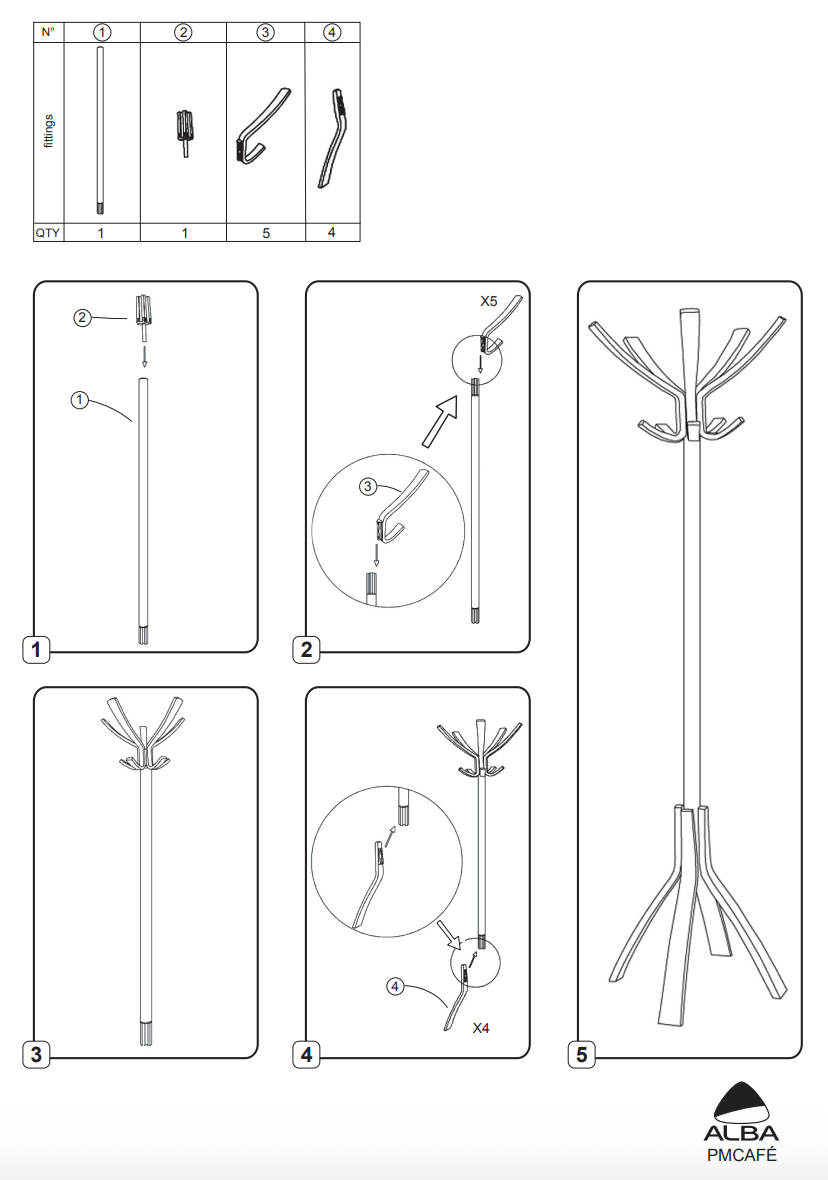 | N° | 1 | 2 | 3 | 4 |
|---|---|---|---|---|
| fittings | | | | |
| QTY | 1 | 1 | 5 | 4 |

2
1
1

X5
3
2

3

4
X4
4

5

ALBA
PMCAFÉ