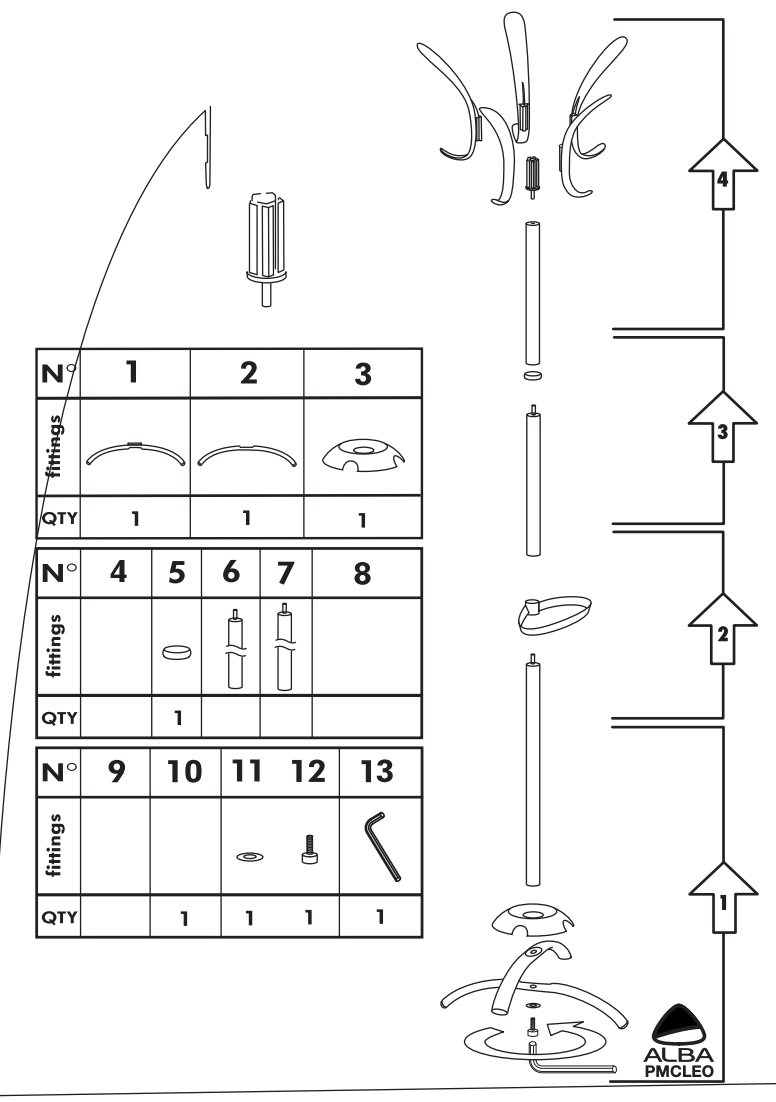 | N° | 1 | 2 | 3 |
|---|---|---|---|
| fittings | | | |
| QTY | 1 | 1 | 1 |

| N° | 4 | 5 | 6 | 7 | 8 |
|---|---|---|---|---|---|
| fittings | | | | | |
| QTY | | 1 | | | |

| N° | 9 | 10 | 11 | 12 | 13 |
|---|---|---|---|---|---|
| fittings | | | | | |
| QTY | | 1 | 1 | 1 | 1 |

4

3

2

1

ALBA
PMCLEO