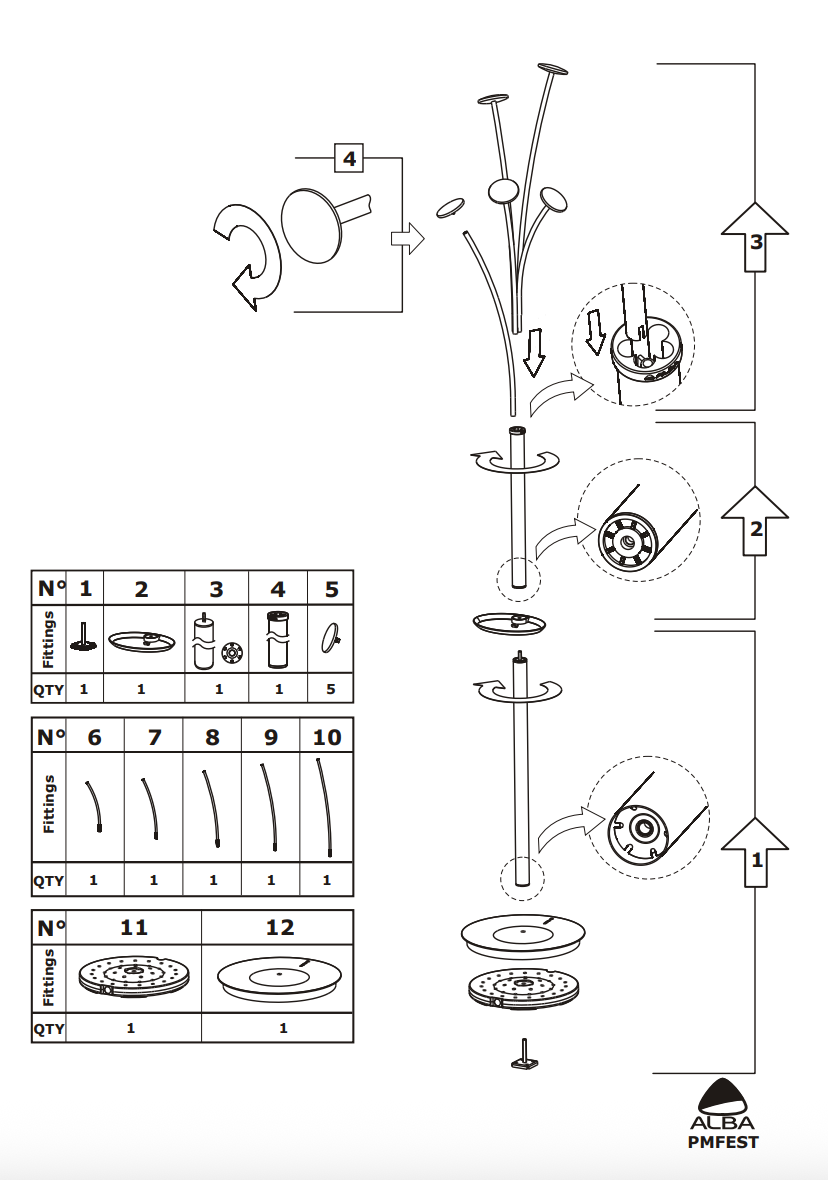 4

3

2

1

| N° | 1 | 2 | 3 | 4 | 5 |
|---|---|---|---|---|---|
| Fittings | | | | | |
| QTY | 1 | 1 | 1 | 1 | 5 |

| N° | 6 | 7 | 8 | 9 | 10 |
|---|---|---|---|---|---|
| Fittings | | | | | |
| QTY | 1 | 1 | 1 | 1 | 1 |

| N° | 11 | 12 |
|---|---|---|
| Fittings | | |
| QTY | 1 | 1 |

ALBA
PMFEST