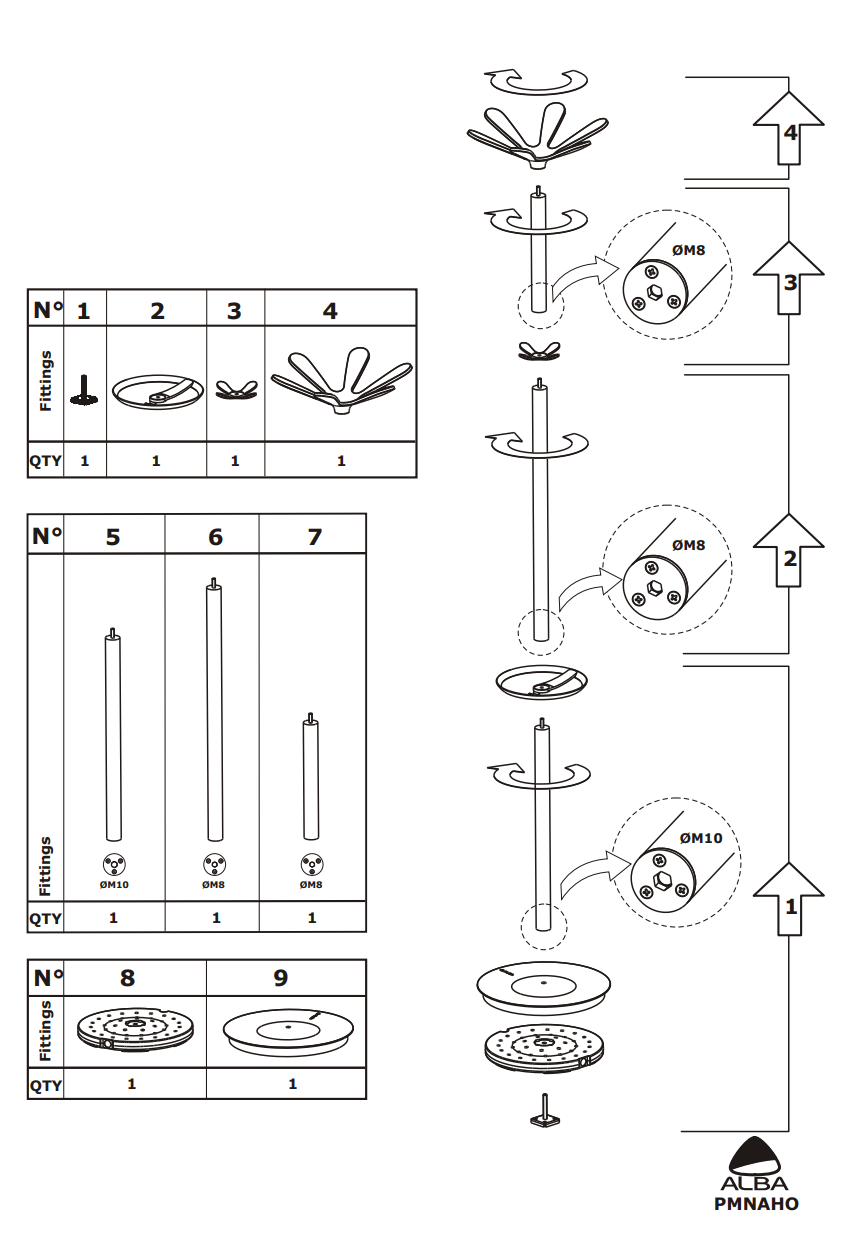 | N° | 1 | 2 | 3 | 4 |
|---|---|---|---|---|
| Fittings | | | | |
| QTY | 1 | 1 | 1 | 1 |

| N° | 5 | 6 | 7 |
|---|---|---|---|
| Fittings | ØM10 | ØM8 | ØM8 |
| QTY | 1 | 1 | 1 |

| N° | 8 | 9 |
|---|---|---|
| Fittings | | |
| QTY | 1 | 1 |

4

ØM8

3

ØM8

2

ØM10

1

ALBA
PMNAHO