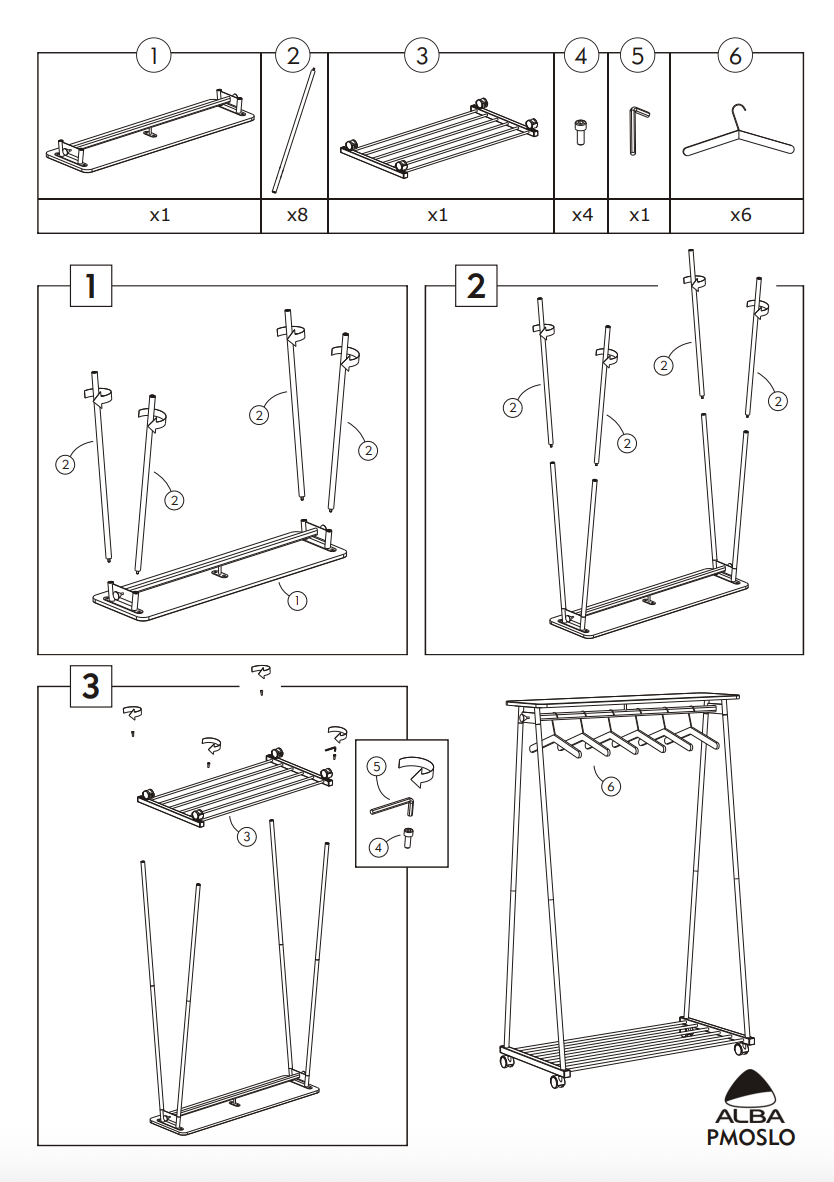 | 1 | 2 | 3 | 4 | 5 | 6 |
|---|---|---|---|---|---|
| x1 | x8 | x1 | x4 | x1 | x6 |

1

2 2 2 2 1

2

2 2 2 2

3

3 5 4

6

ALBA
PMOSLO