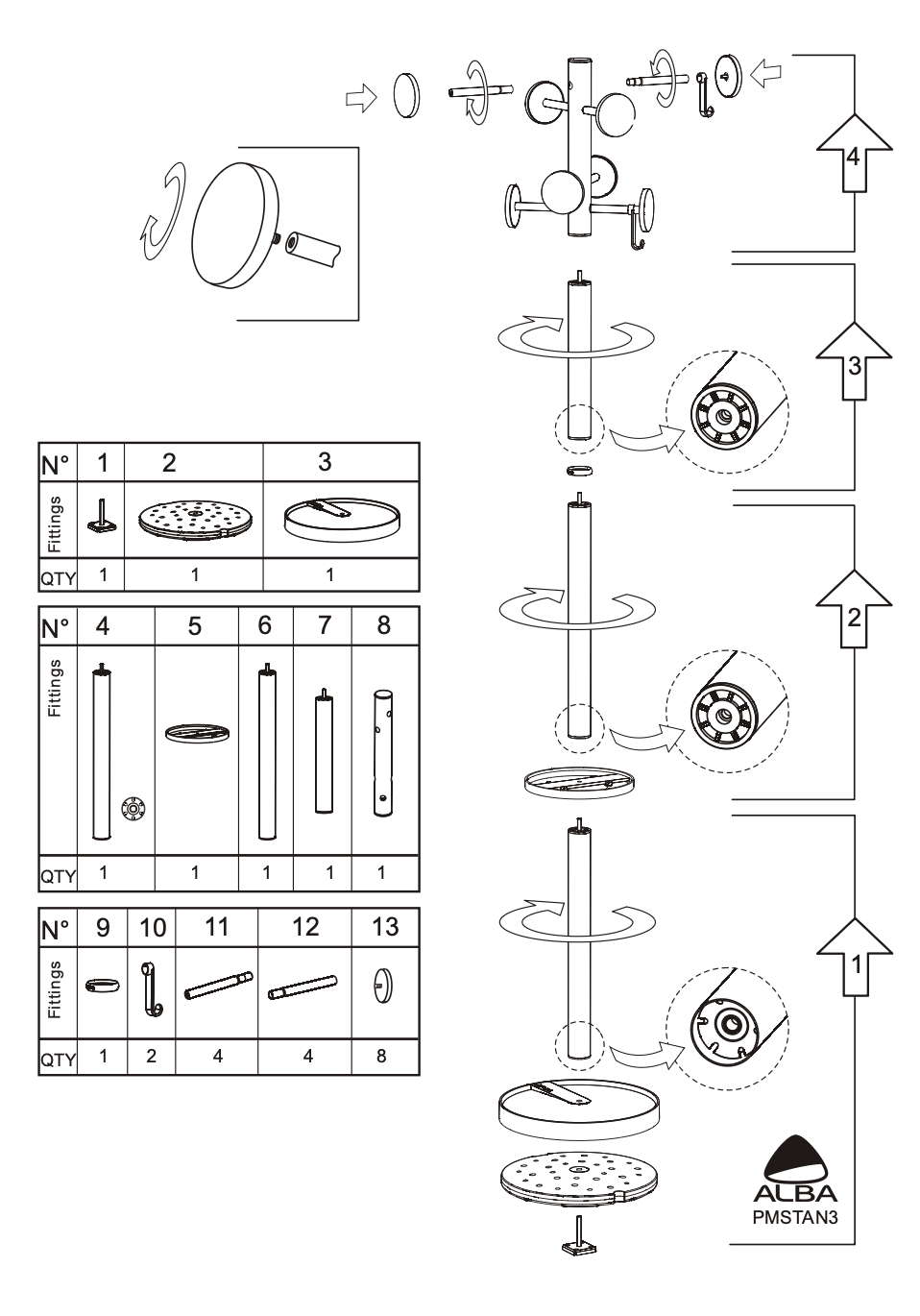 4

3

2

1

| N° | 1 | 2 | 3 |
|---|---|---|---|
| Fittings | | | |
| QTY | 1 | 1 | 1 |

| N° | 4 | 5 | 6 | 7 | 8 |
|---|---|---|---|---|---|
| Fittings | | | | | |
| QTY | 1 | 1 | 1 | 1 | 1 |

| N° | 9 | 10 | 11 | 12 | 13 |
|---|---|---|---|---|---|
| Fittings | | | | | |
| QTY | 1 | 2 | 4 | 4 | 8 |

ALBA
PMSTAN3