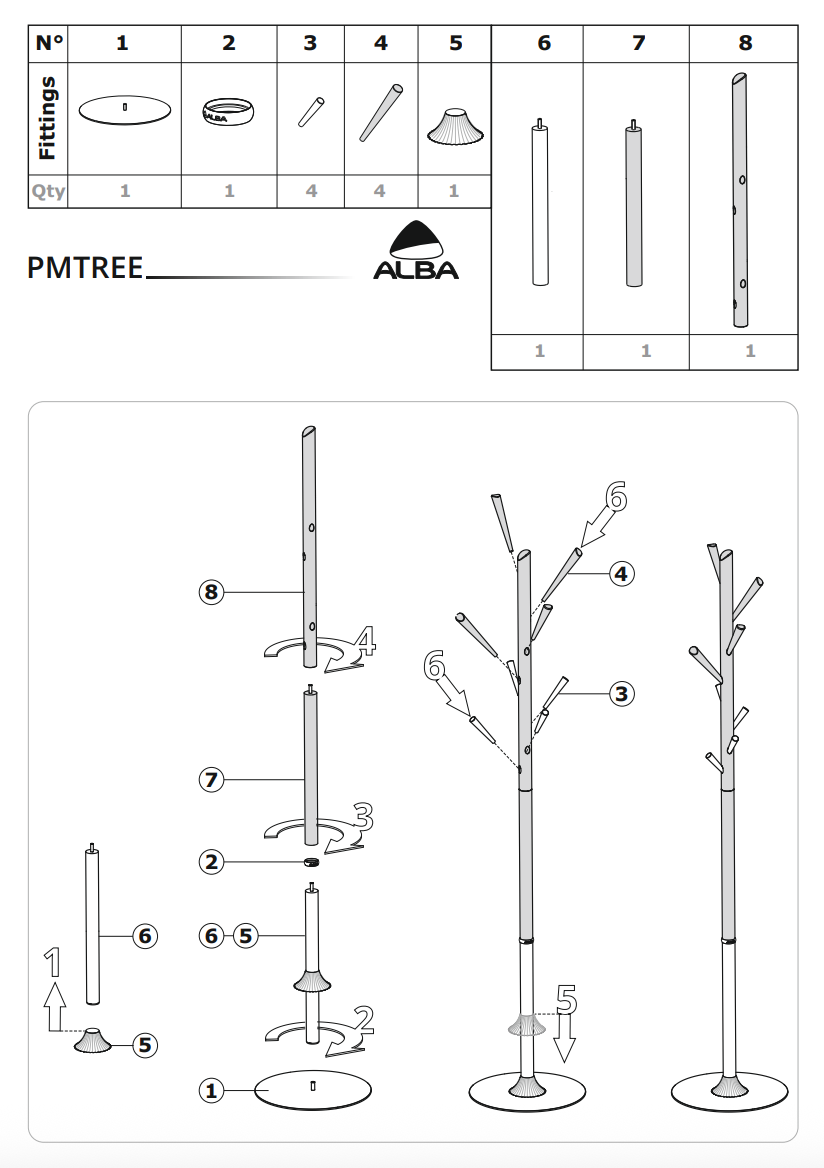 | N° | 1 | 2 | 3 | 4 | 5 | 6 | 7 | 8 |
|---|---|---|---|---|---|---|---|---|
| Fittings | | ALBA | | | | | | |
| Qty | 1 | 1 | 4 | 4 | 1 | 1 | 1 | 1 |

PMTREE

ALBA

8
4
7
3
2
6 5
2
1
6
1
5
6
4
6
3
5