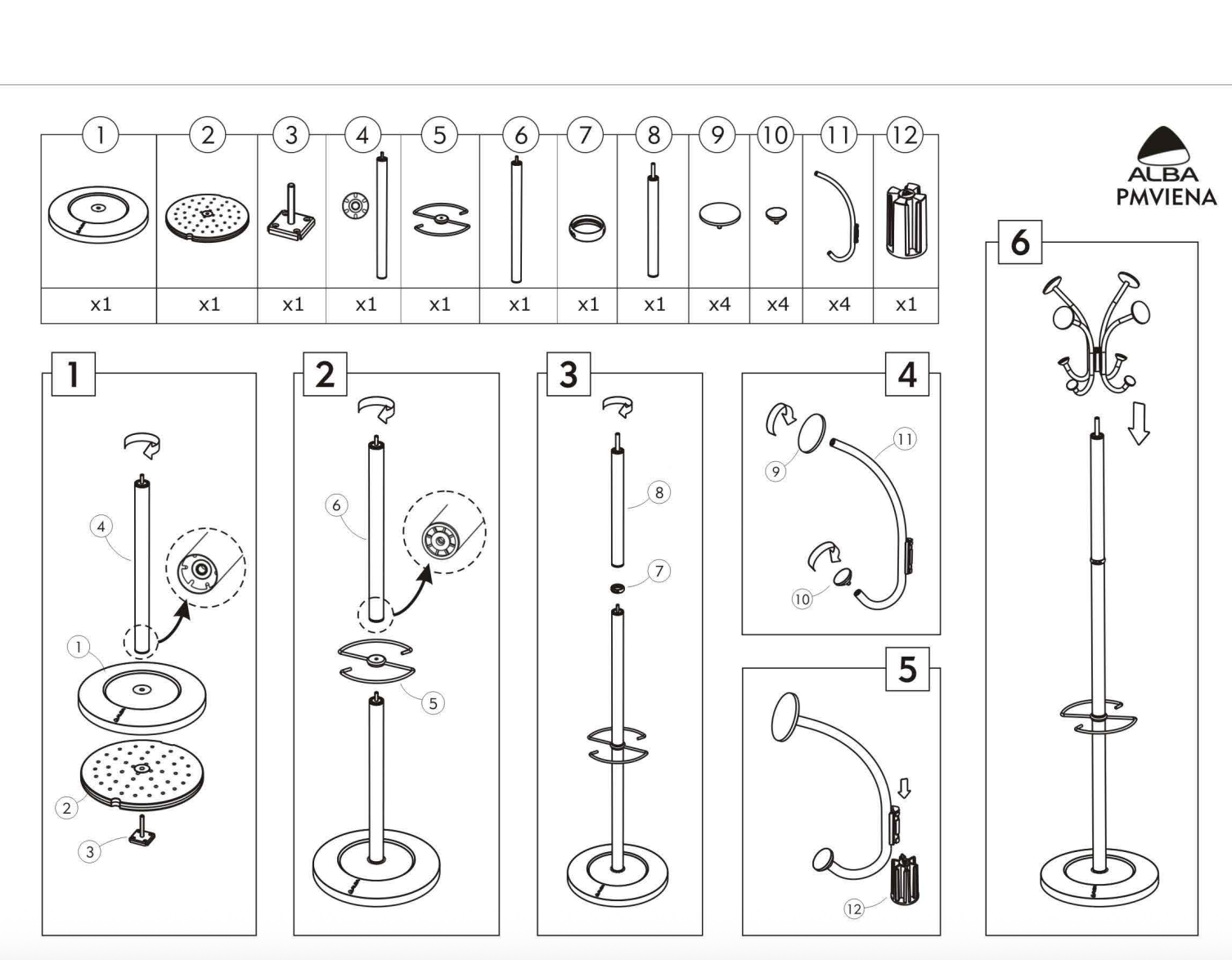 | 1 | 2 | 3 | 4 | 5 | 6 | 7 | 8 | 9 | 10 | 11 | 12 |
|---|---|---|---|---|---|---|---|---|---|---|---|
| x1 | x1 | x1 | x1 | x1 | x1 | x1 | x1 | x4 | x4 | x4 | x1 |

ALBA
PMVIENA

1
4
1
2
3

2
6
5

3
8
7

4
9
11
10

5
12

6